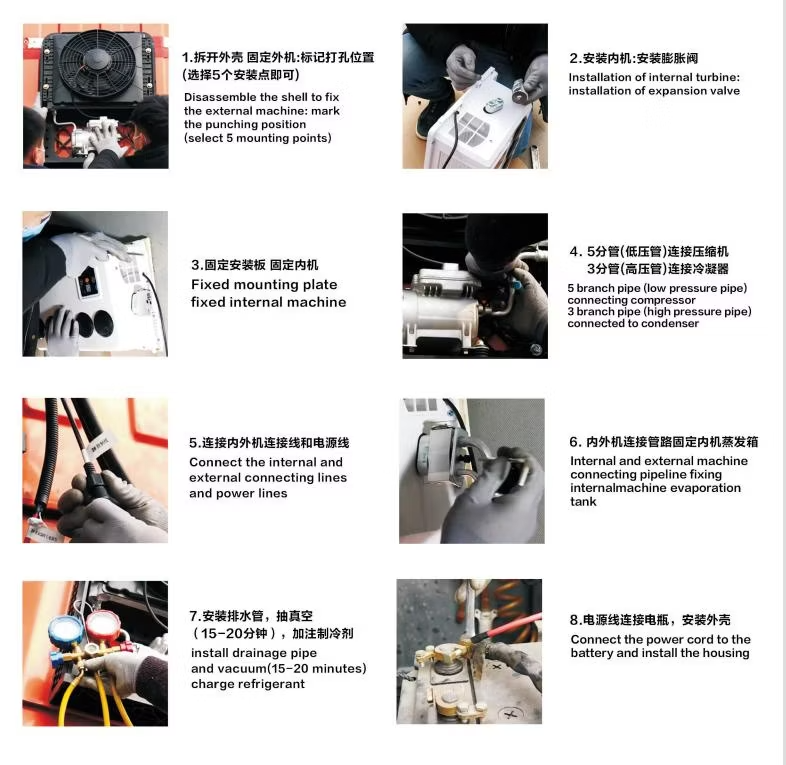 1.拆开外壳 固定外机:标记打孔位置
(选择5个安装点即可)
Disassemble the shell to fix the external machine: mark the punching position (select 5 mounting points)

2.安装内机:安装膨胀阀
Installation of internal turbine: installation of expansion valve

3.固定安装板 固定内机
Fixed mounting plate fixed internal machine

4. 5分管(低压管)连接压缩机
3分管(高压管)连接冷凝器
5 branch pipe (low pressure pipe) connecting compressor
3 branch pipe (high pressure pipe) connected to condenser

5.连接内外机连接线和电源线
Connect the internal and external connecting lines and power lines

6. 内外机连接管路固定内机蒸发箱
Internal and external machine connecting pipeline fixing internalmachine evaporation tank

7.安装排水管，抽真空
（15-20分钟），加注制冷剂
install drainage pipe and vacuum(15-20 minutes) charge refrigerant

8.电源线连接电瓶，安装外壳
Connect the power cord to the battery and install the housing